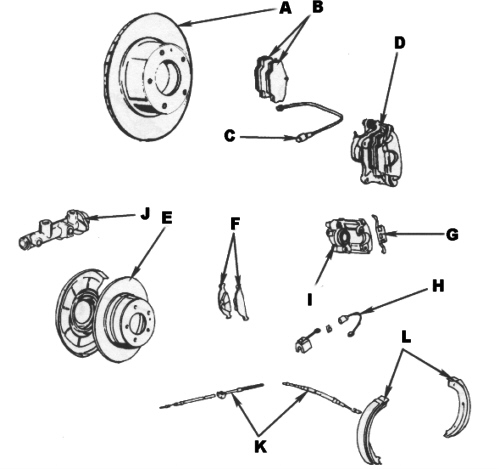 A
B
D
C
J
E
F
G
I
H
L
K